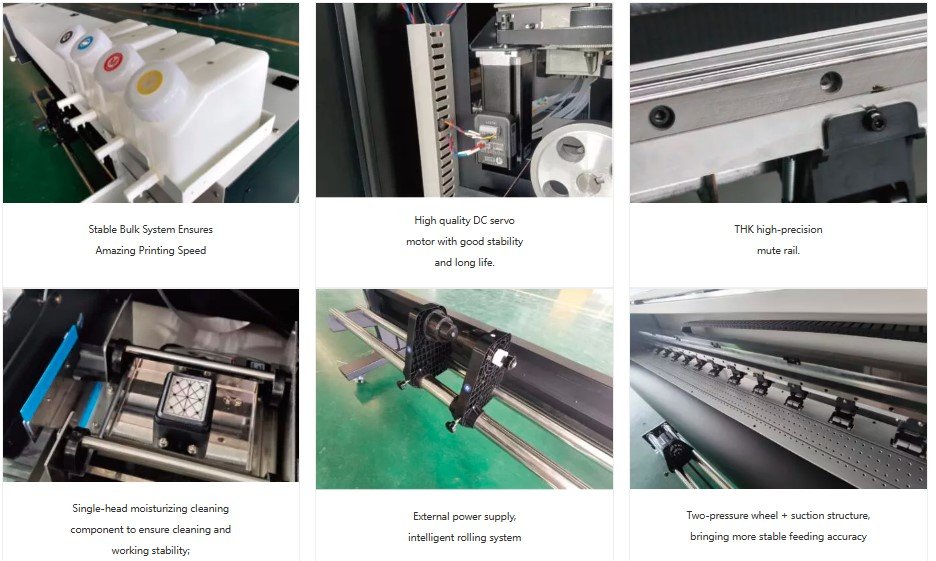 Stable Bulk System Ensures Amazing Printing Speed

High quality DC servo motor with good stability and long life.

THK high-precision mute rail.

Single-head moisturizing cleaning component to ensure cleaning and working stability;

External power supply, intelligent rolling system

Two-pressure wheel + suction structure, bringing more stable feeding accuracy